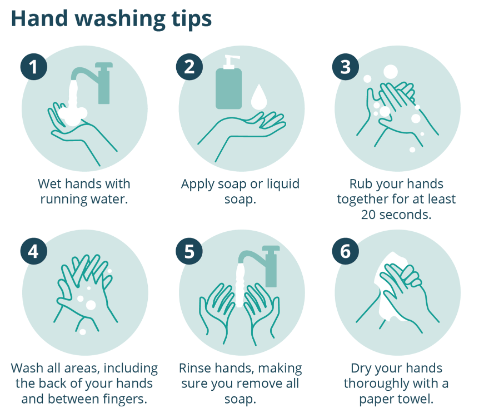 Hand washing tips

1

Wet hands with running water.

2

Apply soap or liquid soap.

3

Rub your hands together for at least 20 seconds.

4

Wash all areas, including the back of your hands and between fingers.

5

Rinse hands, making sure you remove all soap.

6

Dry your hands thoroughly with a paper towel.